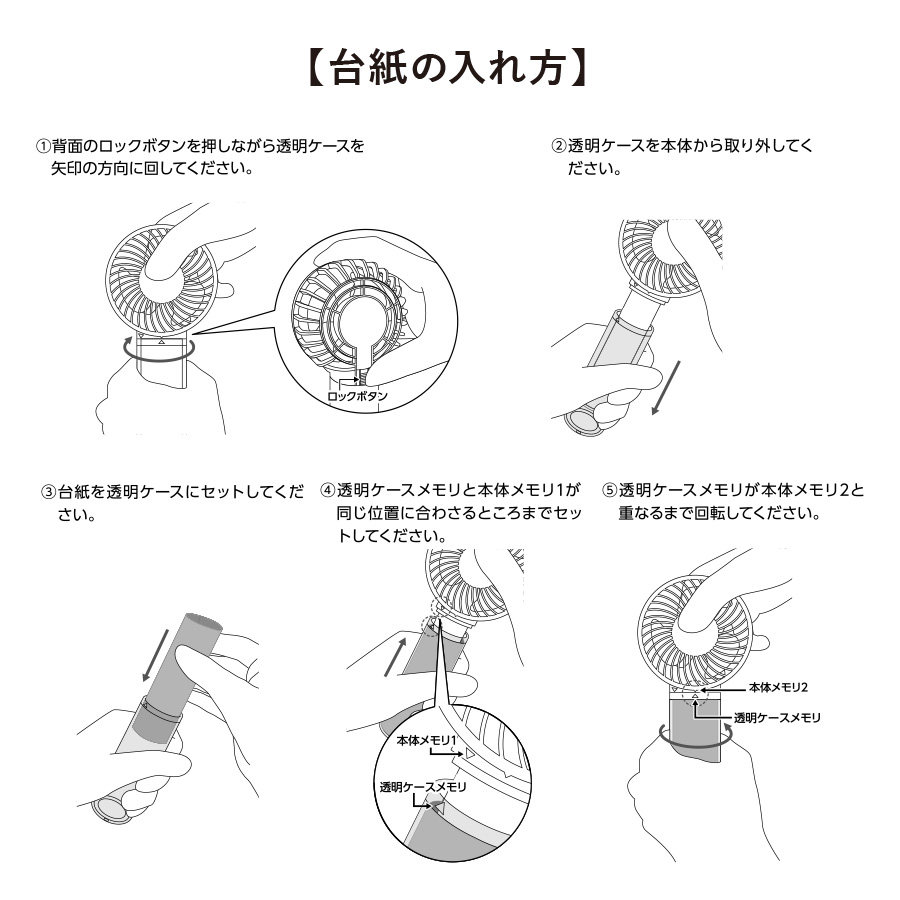 【台紙の入れ方】

①背面のロックボタンを押しながら透明ケースを矢印の方向に回してください。

ロックボタン

②透明ケースを本体から取り外してください。

③台紙を透明ケースにセットしてください。

④透明ケースメモリと本体メモリ1が同じ位置に合わさるところまでセットしてください。

本体メモリ1

透明ケースメモリ

⑤透明ケースメモリが本体メモリ2と重なるまで回転してください。

本体メモリ2

透明ケースメモリ